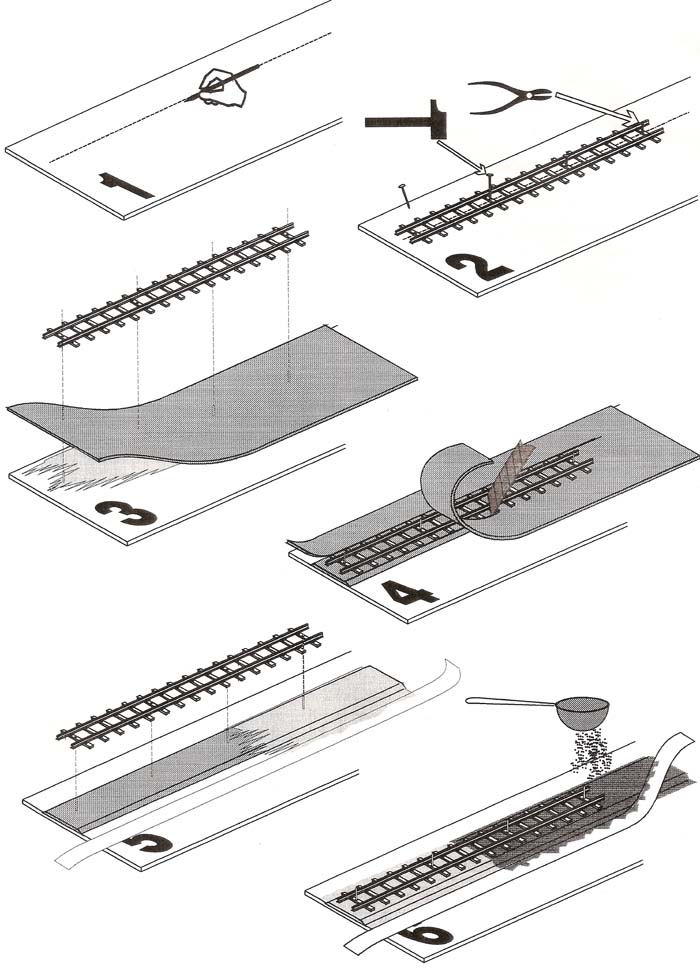 1

2

3

4

5

6